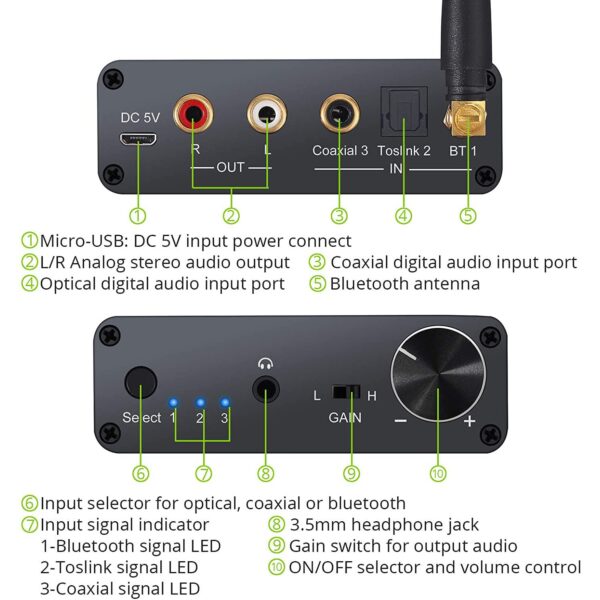 DC 5V

R

L

OUT

Coaxial 3

Toslink 2

BT 1

IN

①

②

③

④

⑤

①Micro-USB: DC 5V input power connect

②L/R Analog stereo audio output

③ Coaxial digital audio input port

④Optical digital audio input port

⑤ Bluetooth antenna

Select

1

2

3

L

H

GAIN

−

+

⑥

⑦

⑧

⑨

⑩

⑥Input selector for optical, coaxial or bluetooth

⑦Input signal indicator
1-Bluetooth signal LED
2-Toslink signal LED
3-Coaxial signal LED

⑧ 3.5mm headphone jack

⑨ Gain switch for output audio

⑩ ON/OFF selector and volume control